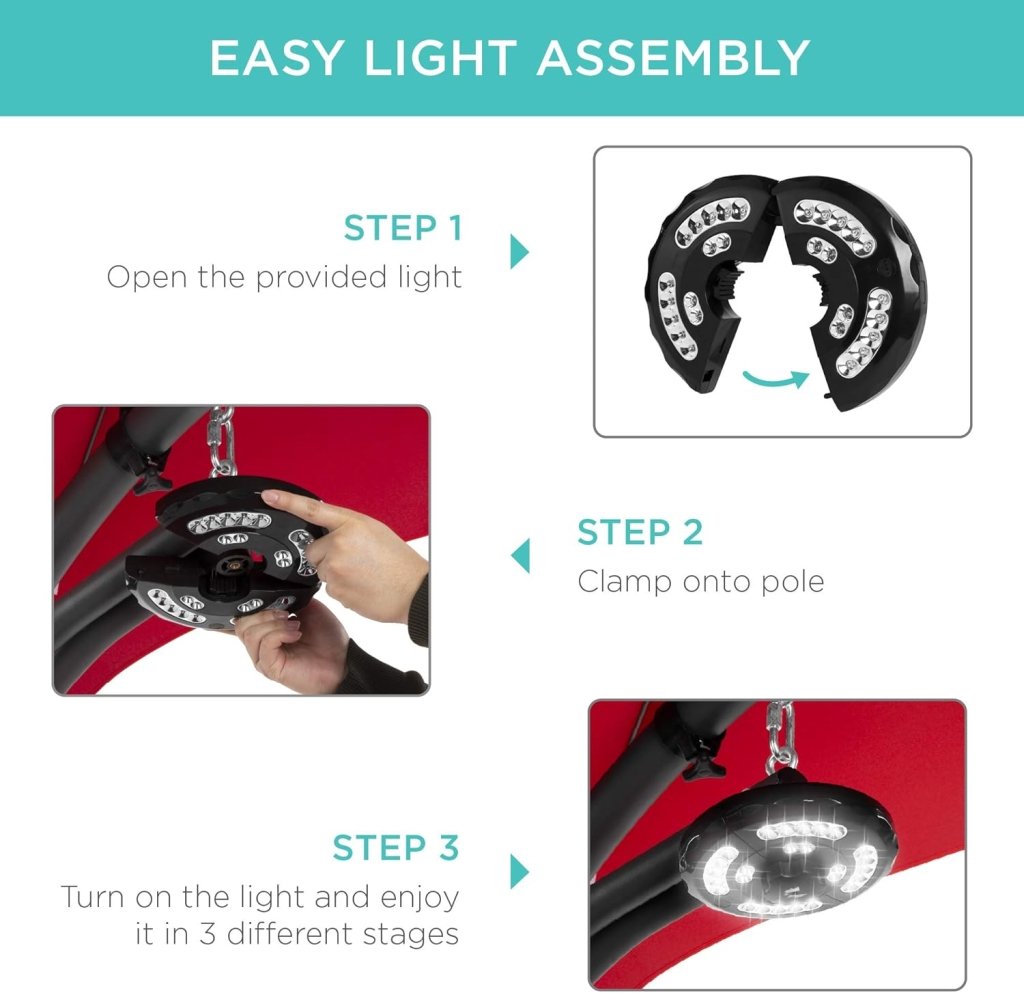 EASY LIGHT ASSEMBLY

STEP 1
Open the provided light

STEP 2
Clamp onto pole

STEP 3
Turn on the light and enjoy it in 3 different stages