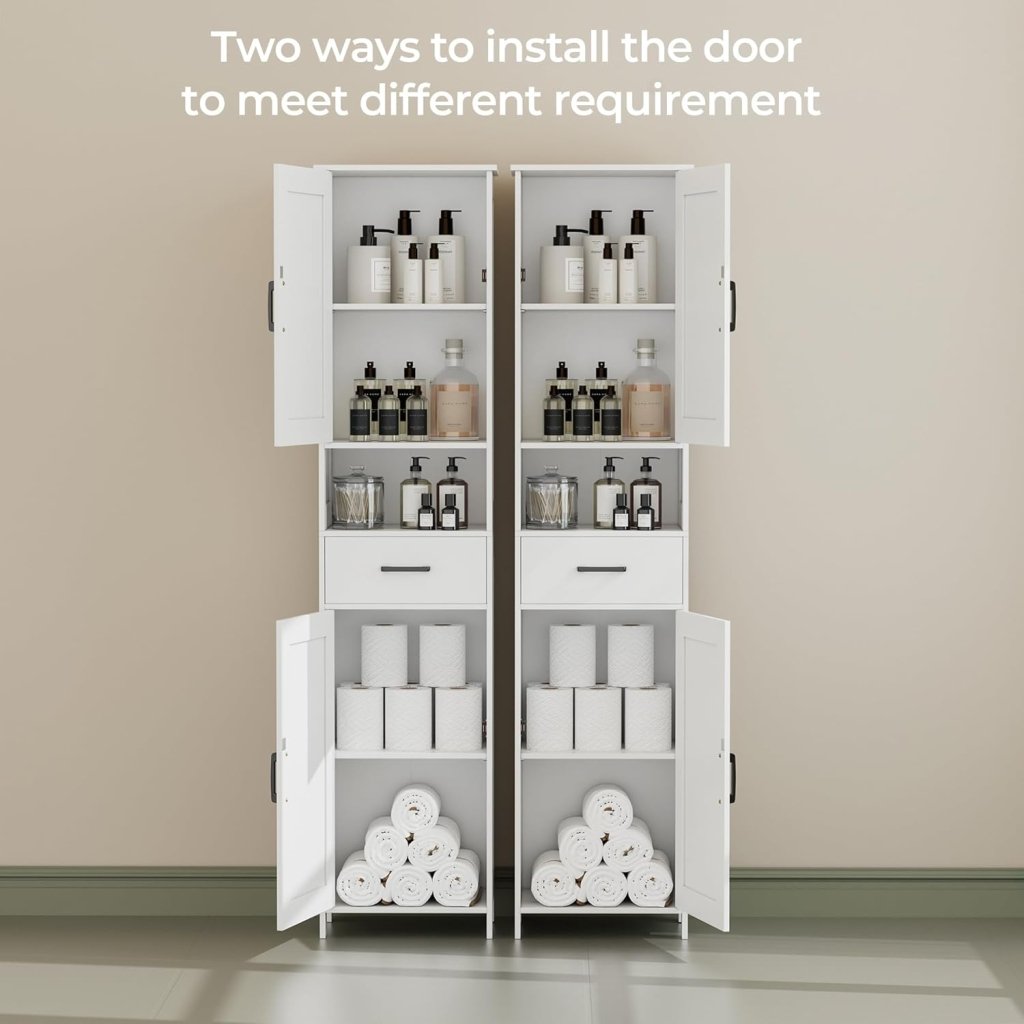 Two ways to install the door to meet different requirement